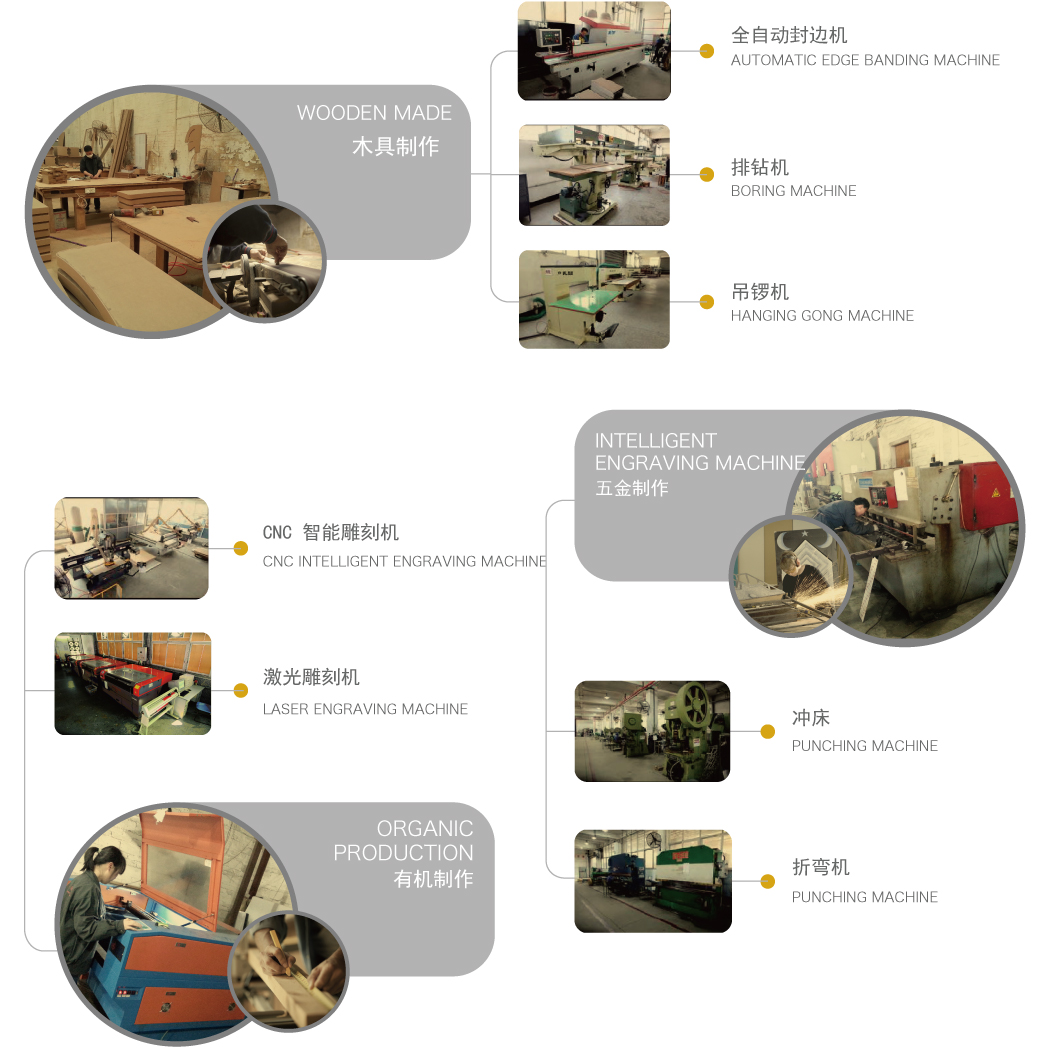 WOODEN MADE
木具制作

全自动封边机
AUTOMATIC EDGE BANDING MACHINE

排钻机
BORING MACHINE

吊锣机
HANGING GONG MACHINE

CNC 智能雕刻机
CNC INTELLIGENT ENGRAVING MACHINE

激光雕刻机
LASER ENGRAVING MACHINE

ORGANIC PRODUCTION
有机制作

INTELLIGENT ENGRAVING MACHINE
五金制作

冲床
PUNCHING MACHINE

折弯机
PUNCHING MACHINE